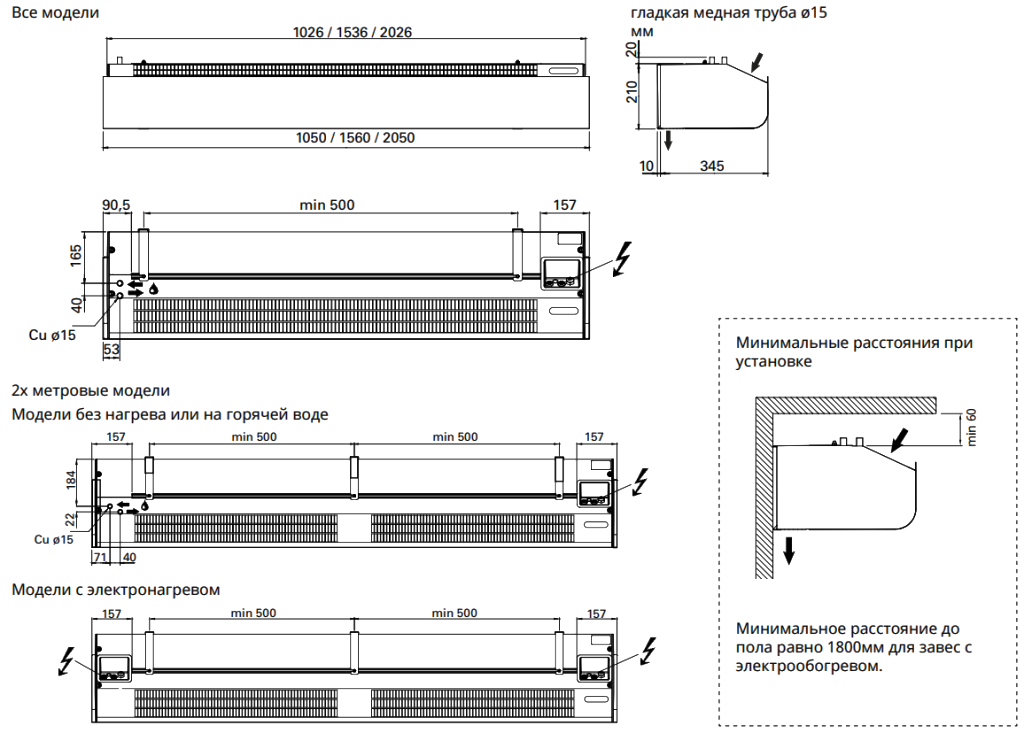 Все модели

1026 / 1536 / 2026

1050 / 1560 / 2050

гладкая медная труба ø15 мм

20

210

10

345

90,5

min 500

157

165

40

Cu ø15

53

2х метровые модели

Модели без нагрева или на горячей воде

157

min 500

min 500

157

184

22

Cu ø15

71

40

Модели с электронагревом

157

min 500

min 500

157

Минимальные расстояния при установке

min 60

Минимальное расстояние до пола равно 1800мм для завес с электрообогревом.